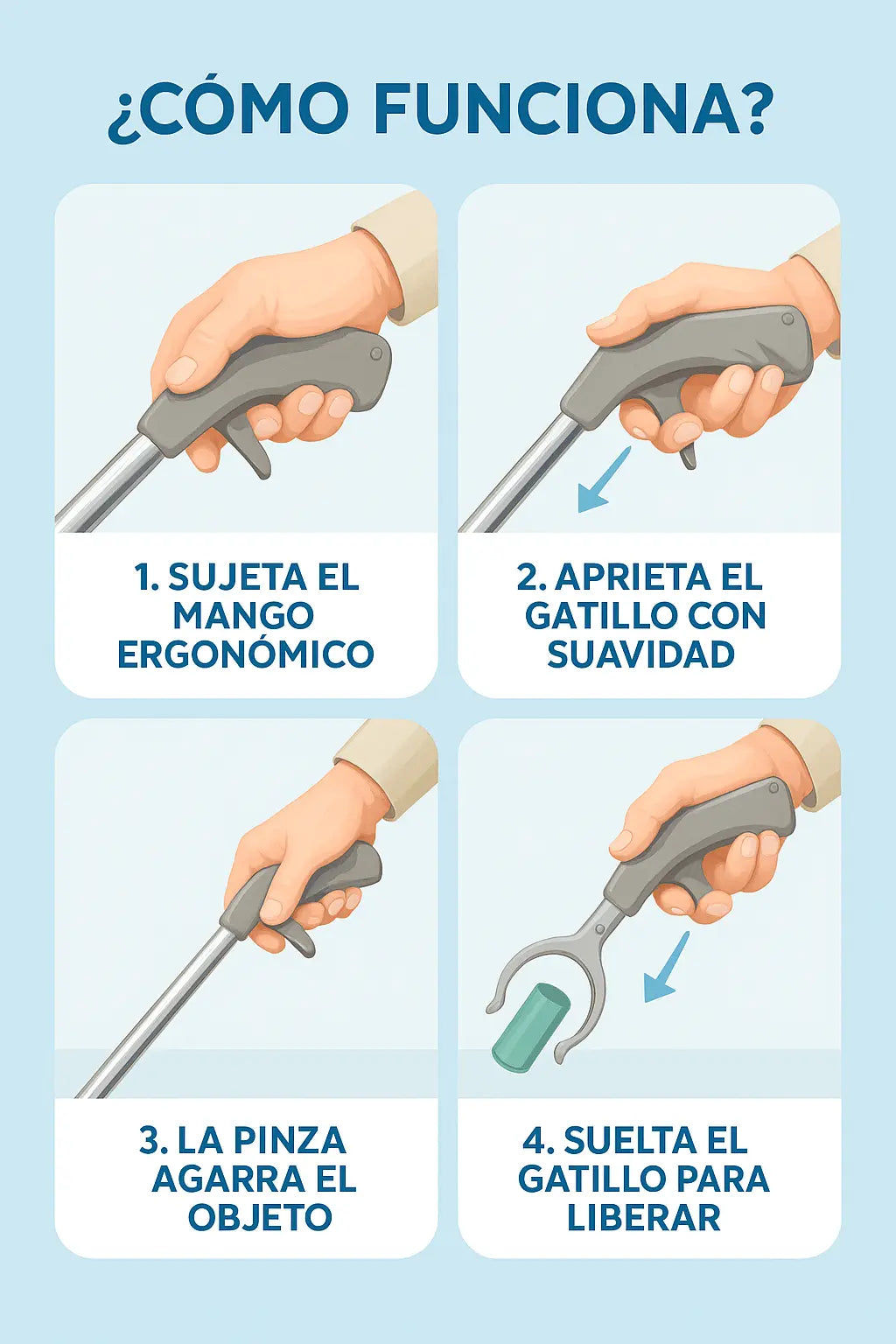 ¿CÓMO FUNCIONA?

1. SUJETA EL MANGO ERGONÓMICO

2. APRIETA EL GATILLO CON SUAVIDAD

3. LA PINZA AGARRA EL OBJETO

4. SUELTA EL GATILLO PARA LIBERAR