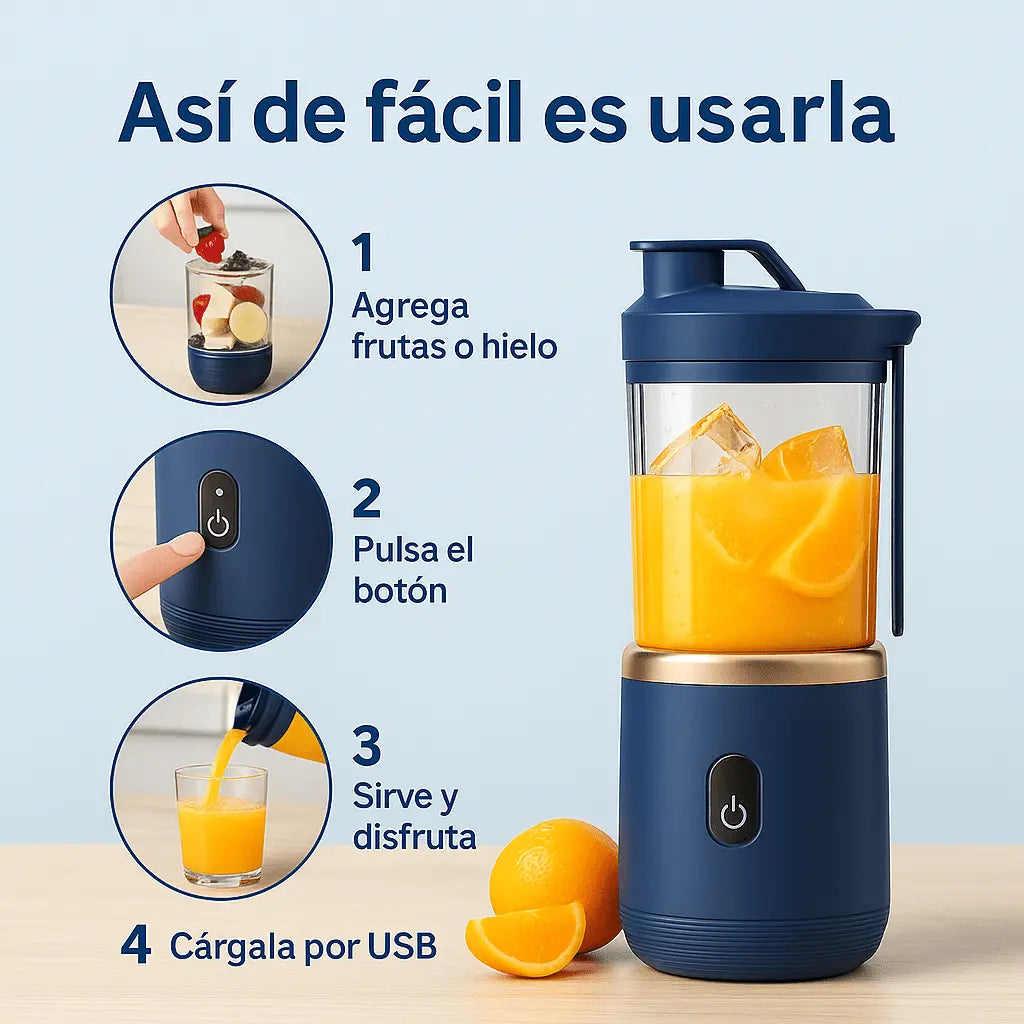 Así de fácil es usarla

1
Agrega frutas o hielo

2
Pulsa el botón

3
Sirve y disfruta

4 Cárgala por USB