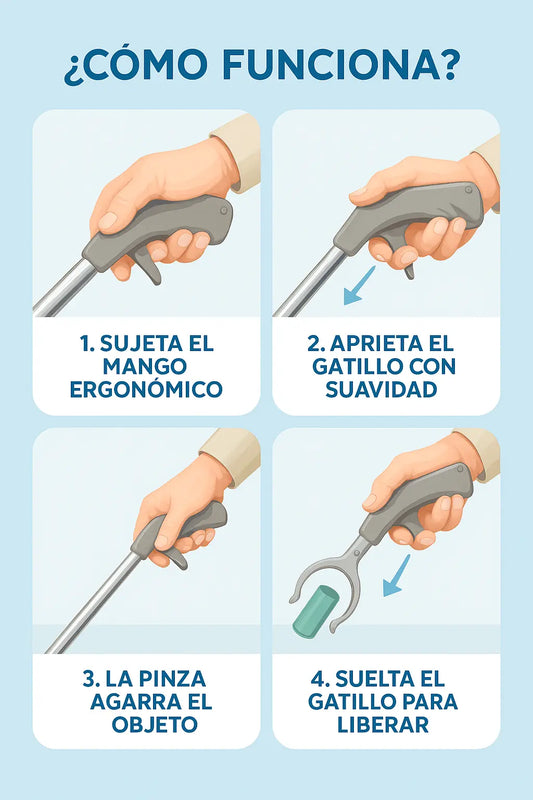 ¿CÓMO FUNCIONA?

1. SUJETA EL MANGO ERGONÓMICO

2. APRIETA EL GATILLO CON SUAVIDAD

3. LA PINZA AGARRA EL OBJETO

4. SUELTA EL GATILLO PARA LIBERAR